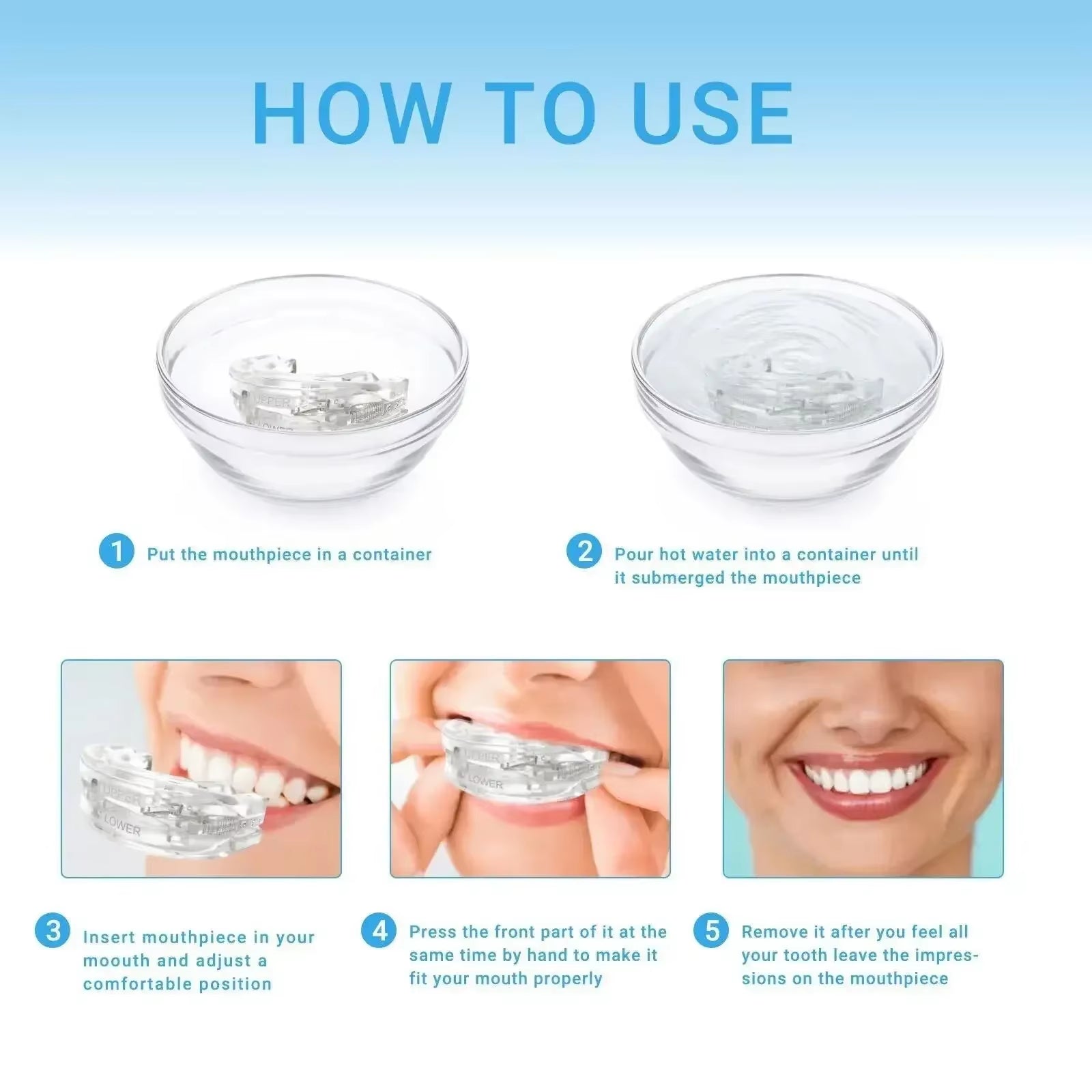 HOW TO USE

UPPER
LOWER

1 Put the mouthpiece in a container

2 Pour hot water into a container until it submerged the mouthpiece

UPPER
LOWER

UPPER
LOWER

3 Insert mouthpiece in your moouth and adjust a comfortable position

4 Press the front part of it at the same time by hand to make it fit your mouth properly

5 Remove it after you feel all your tooth leave the impressions on the mouthpiece