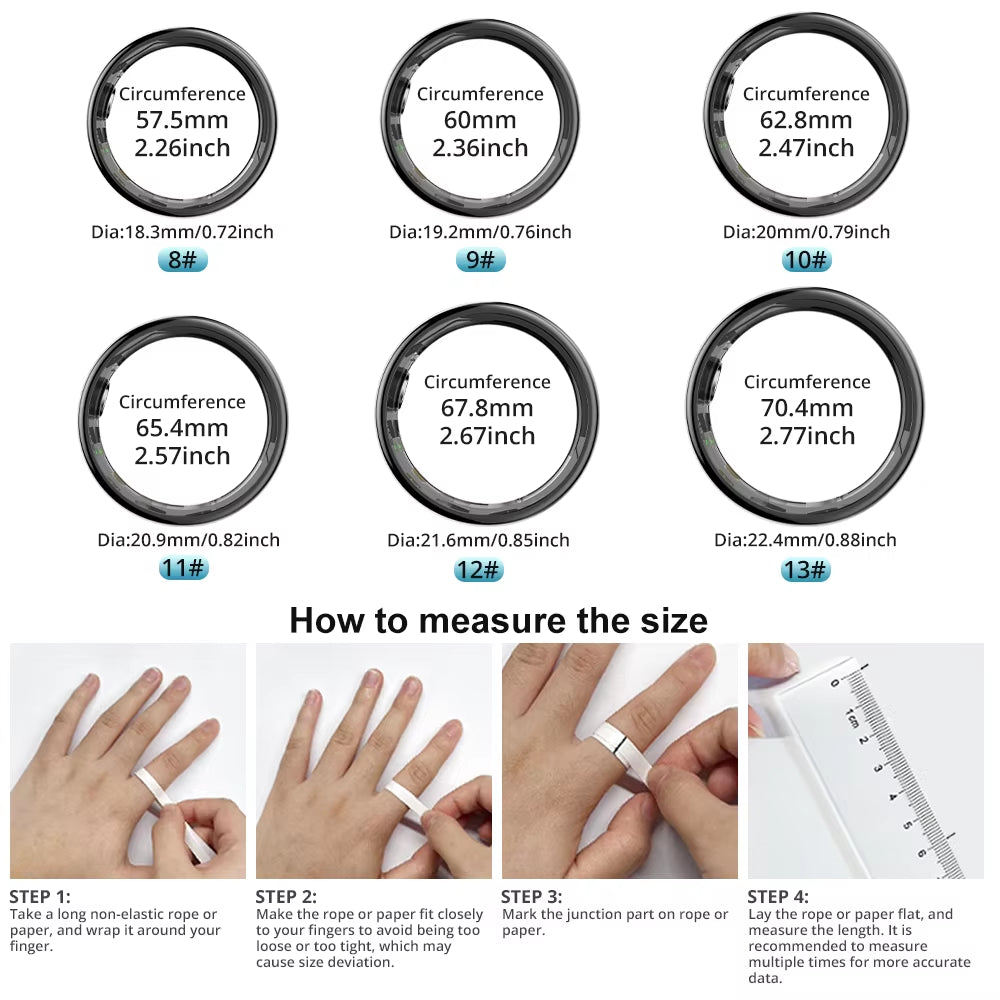 Circumference
57.5mm
2.26inch

Dia:18.3mm/0.72inch
8#

Circumference
60mm
2.36inch

Dia:19.2mm/0.76inch
9#

Circumference
62.8mm
2.47inch

Dia:20mm/0.79inch
10#

Circumference
65.4mm
2.57inch

Dia:20.9mm/0.82inch
11#

Circumference
67.8mm
2.67inch

Dia:21.6mm/0.85inch
12#

Circumference
70.4mm
2.77inch

Dia:22.4mm/0.88inch
13#

How to measure the size

0 1cm 2 3 4 5 6

STEP 1:
Take a long non-elastic rope or paper, and wrap it around your finger.

STEP 2:
Make the rope or paper fit closely to your fingers to avoid being too loose or too tight, which may cause size deviation.

STEP 3:
Mark the junction part on rope or paper.

STEP 4:
Lay the rope or paper flat, and measure the length. It is recommended to measure multiple times for more accurate data.